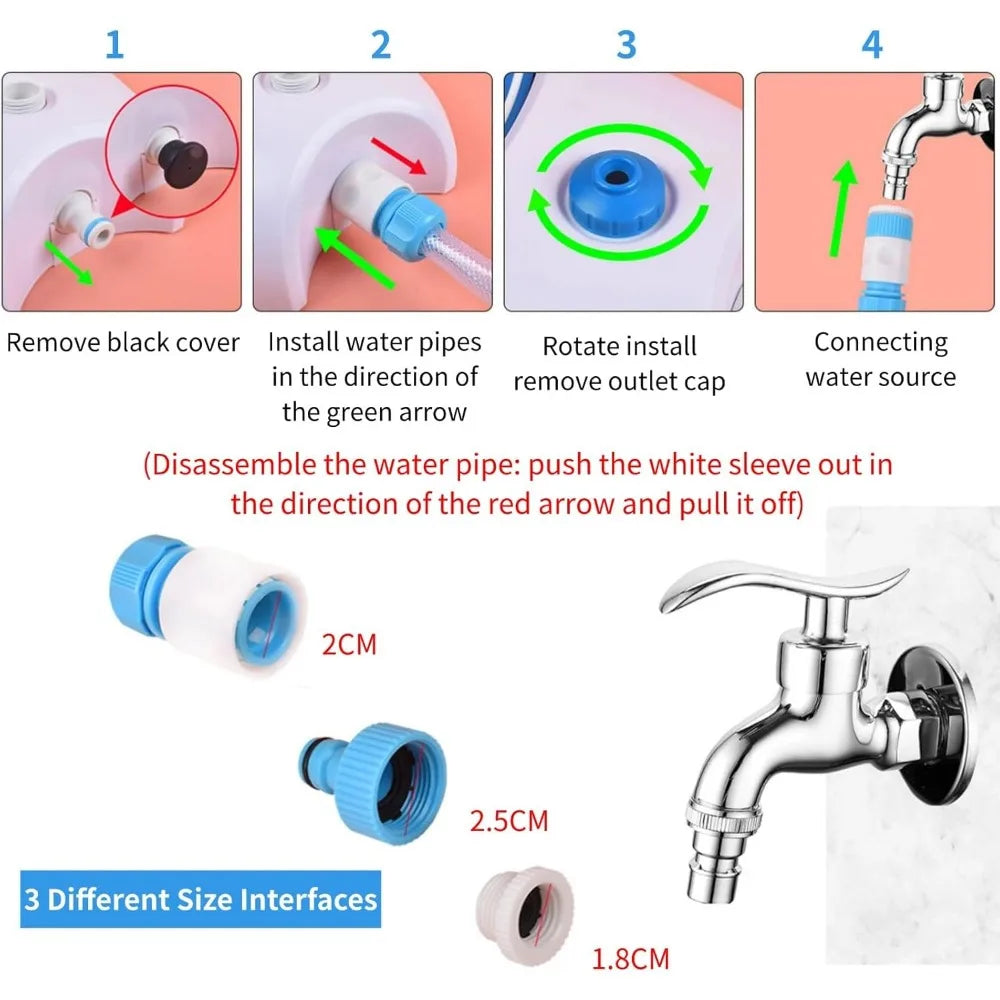 1

Remove black cover

2

Install water pipes in the direction of the green arrow

3

Rotate install remove outlet cap

4

Connecting water source

(Disassemble the water pipe: push the white sleeve out in the direction of the red arrow and pull it off)

2CM

2.5CM

3 Different Size Interfaces

1.8CM