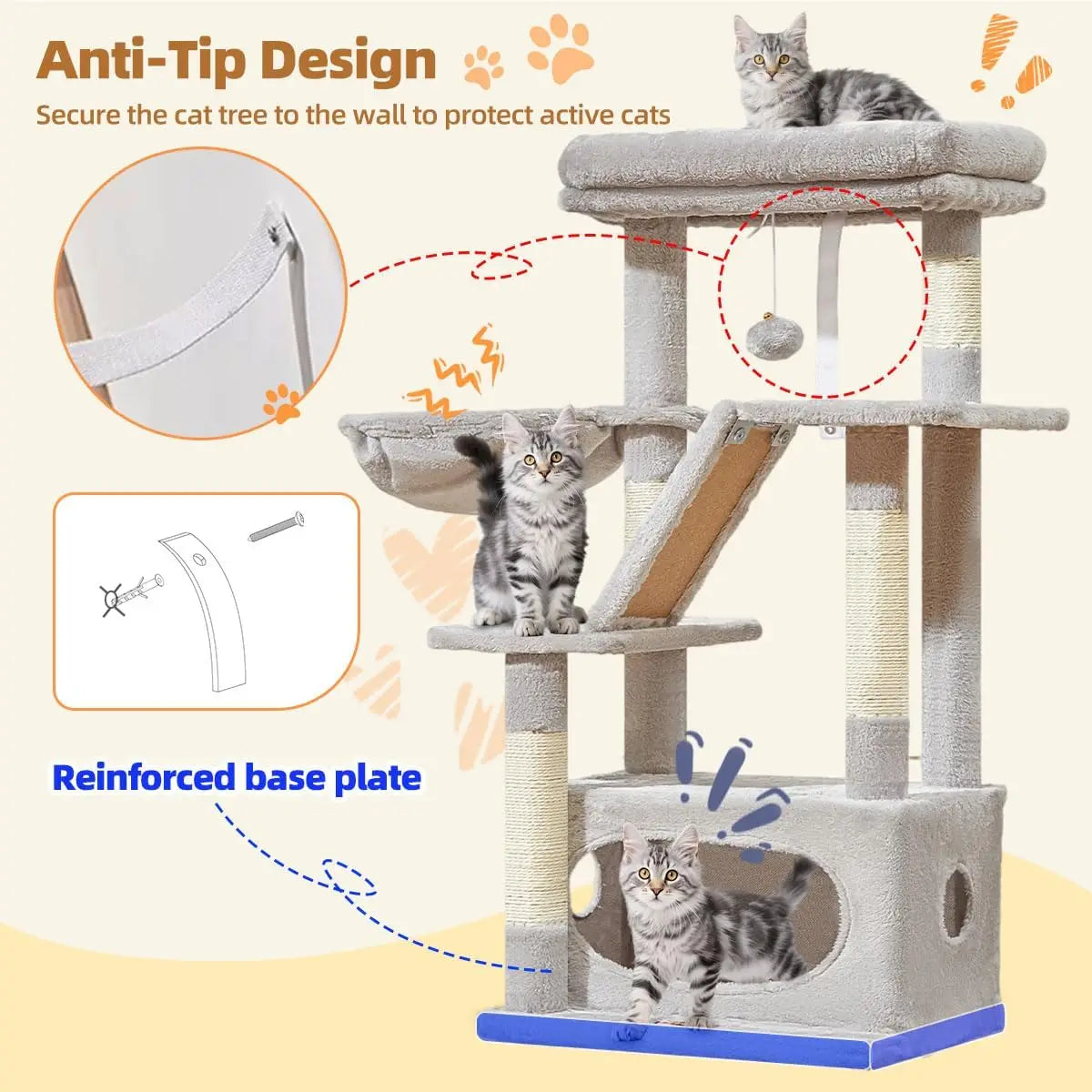 Anti-Tip Design

Secure the cat tree to the wall to protect active cats

Reinforced base plate