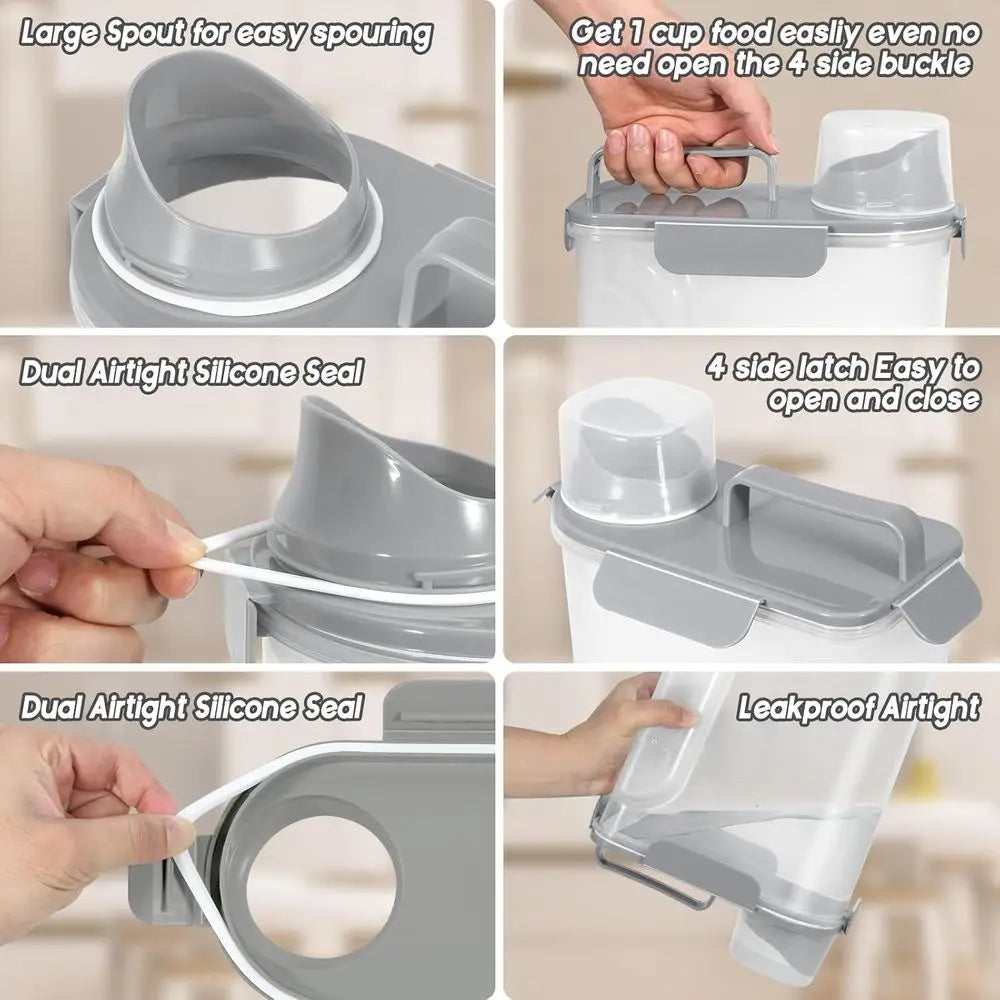 Large Spout for easy spouring

Get 1 cup food easliy even no need open the 4 side buckle

Dual Airtight Silicone Seal

4 side latch Easy to open and close

Dual Airtight Silicone Seal

Leakproof Airtight