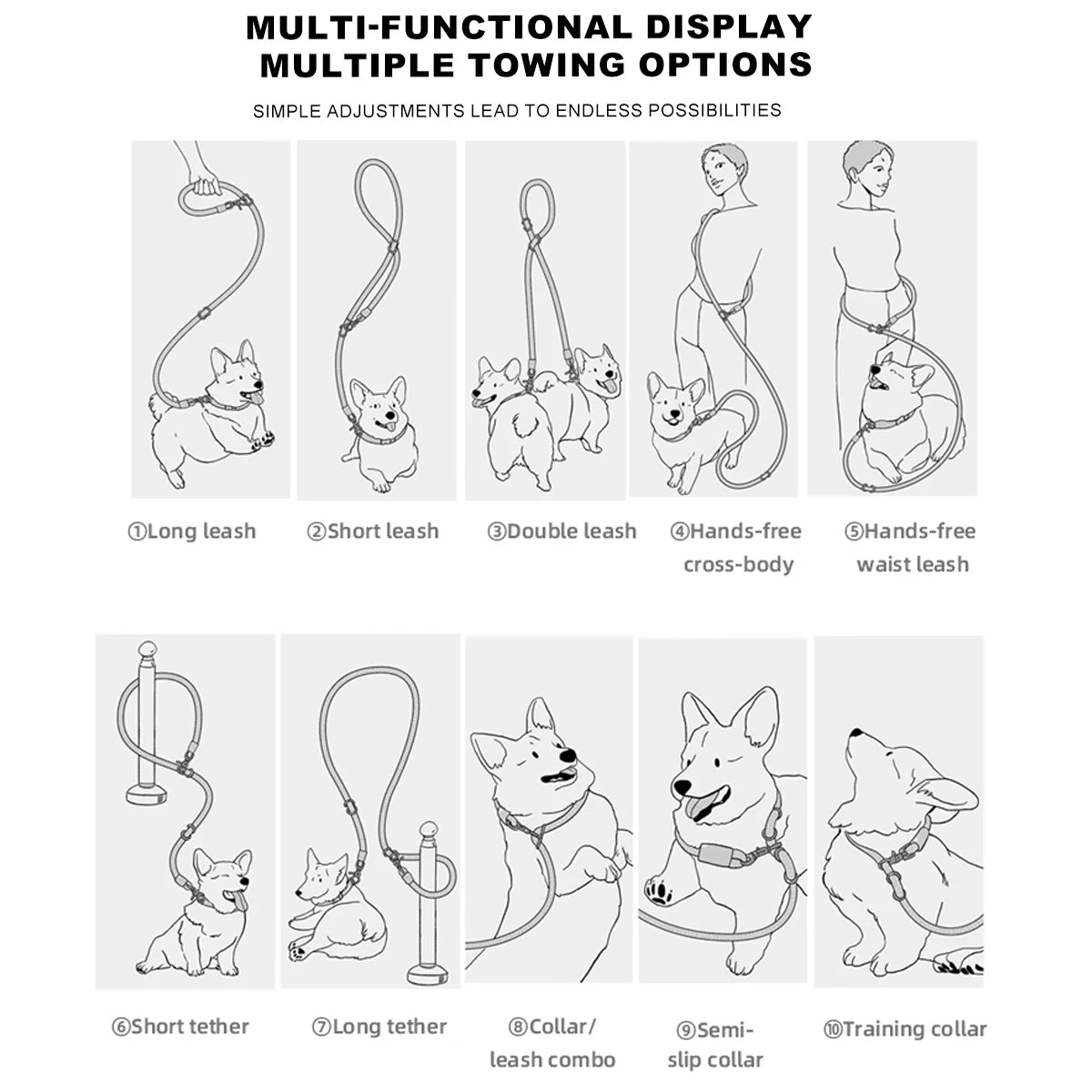 MULTI-FUNCTIONAL DISPLAY
MULTIPLE TOWING OPTIONS

SIMPLE ADJUSTMENTS LEAD TO ENDLESS POSSIBILITIES

①Long leash

②Short leash

③Double leash

④Hands-free cross-body

⑤Hands-free waist leash

⑥Short tether

⑦Long tether

⑧Collar/ leash combo

⑨Semi-slip collar

⑩Training collar